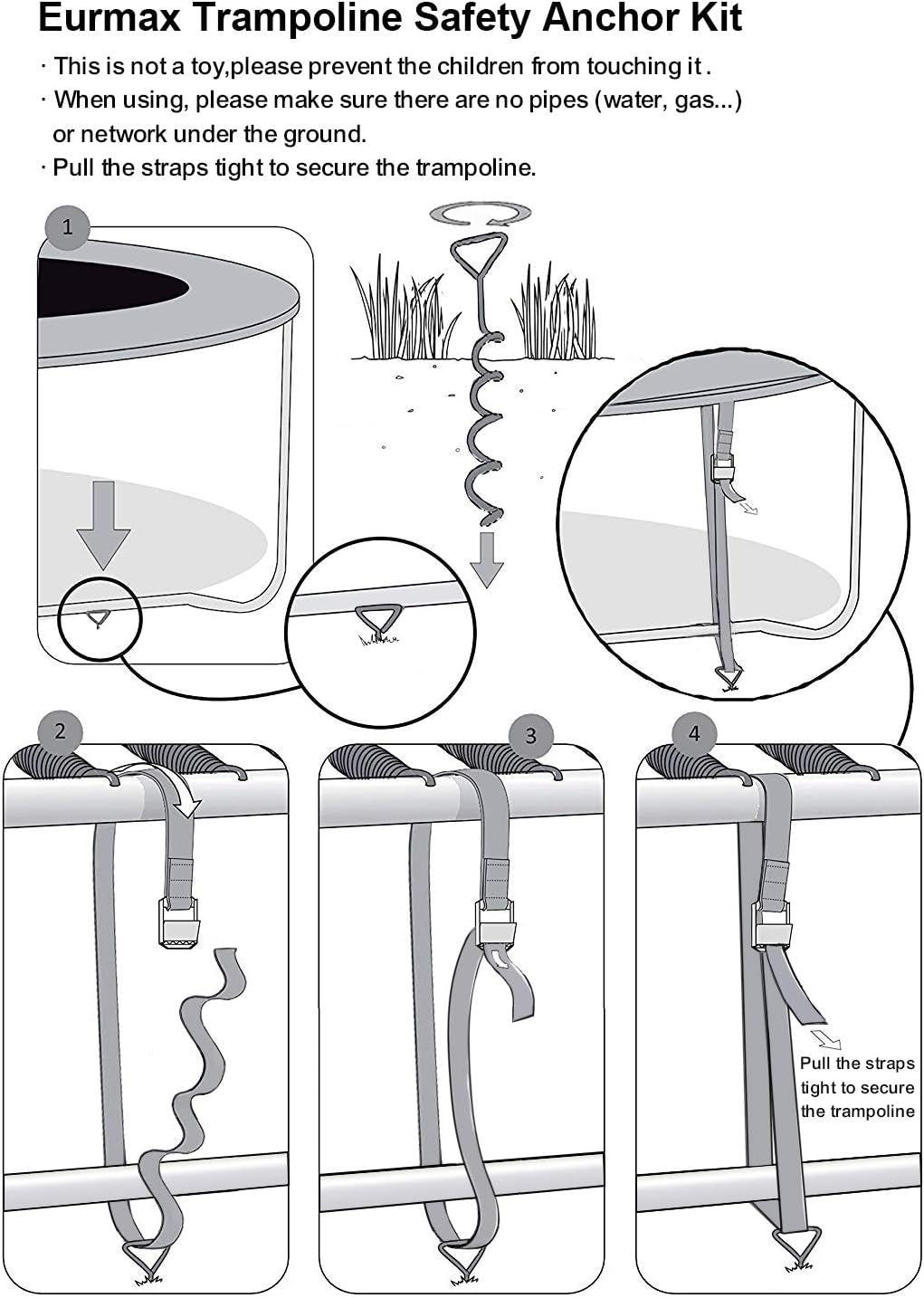 Eurmax Trampoline Safety Anchor Kit

· This is not a toy,please prevent the children from touching it .
· When using, please make sure there are no pipes (water, gas...) or network under the ground.
· Pull the straps tight to secure the trampoline.

1

2

3

4

Pull the straps tight to secure the trampoline